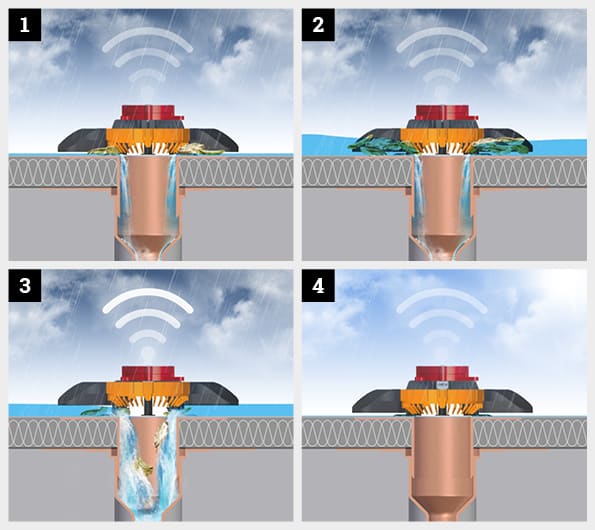 1

2

3

4