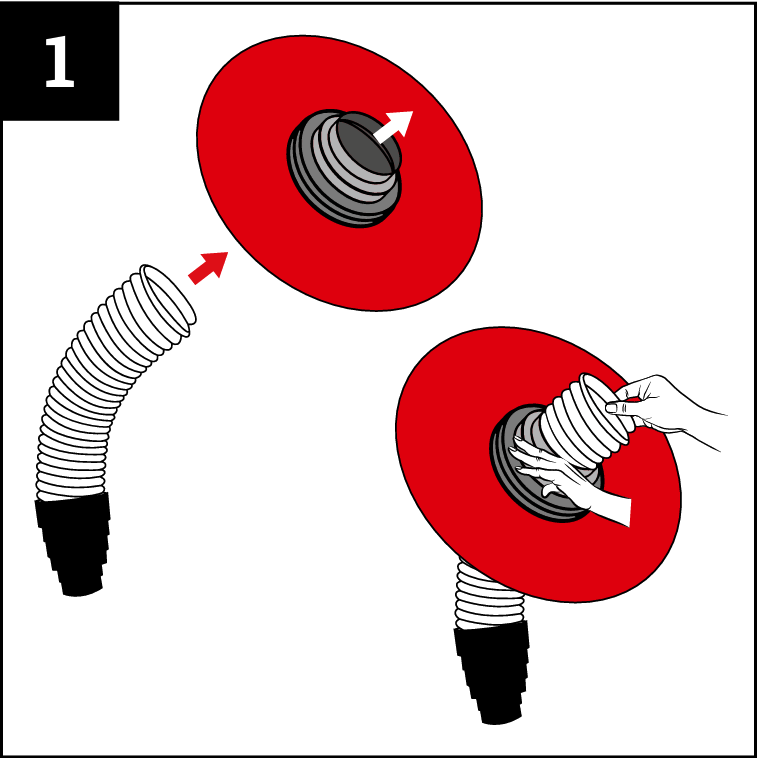 1