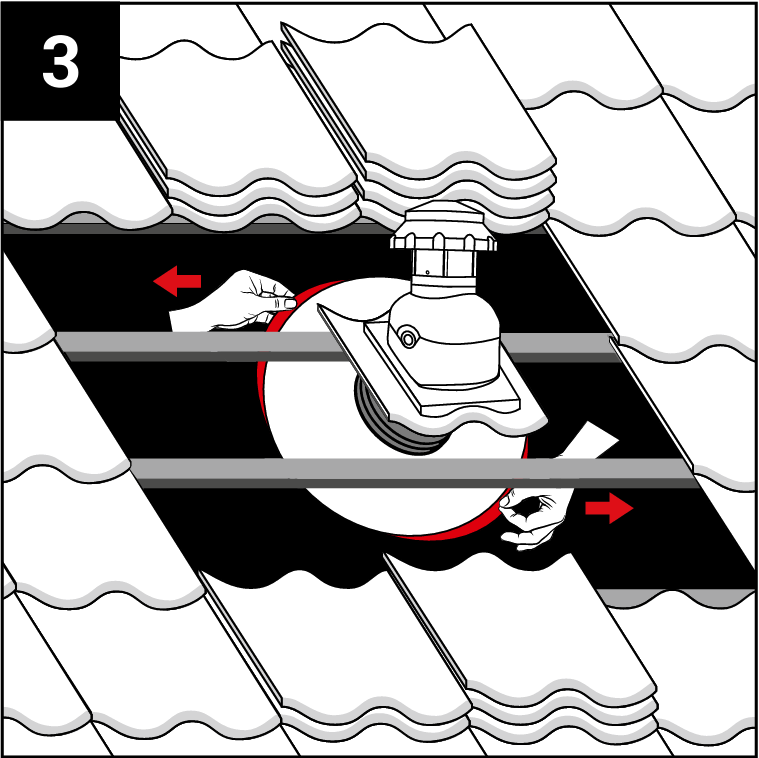 3