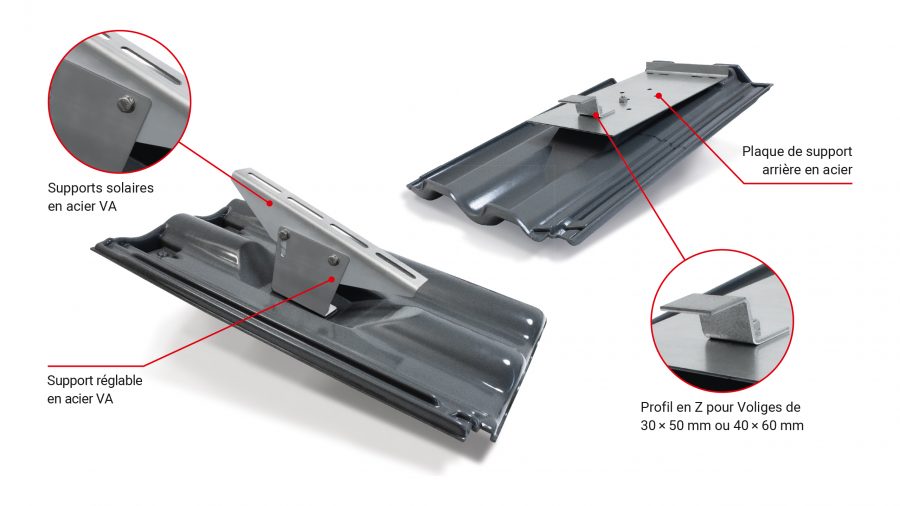 Supports solaires en acier VA

Support réglable en acier VA

Plaque de support arrière en acier

Profil en Z pour Voliges de 30 × 50 mm ou 40 × 60 mm