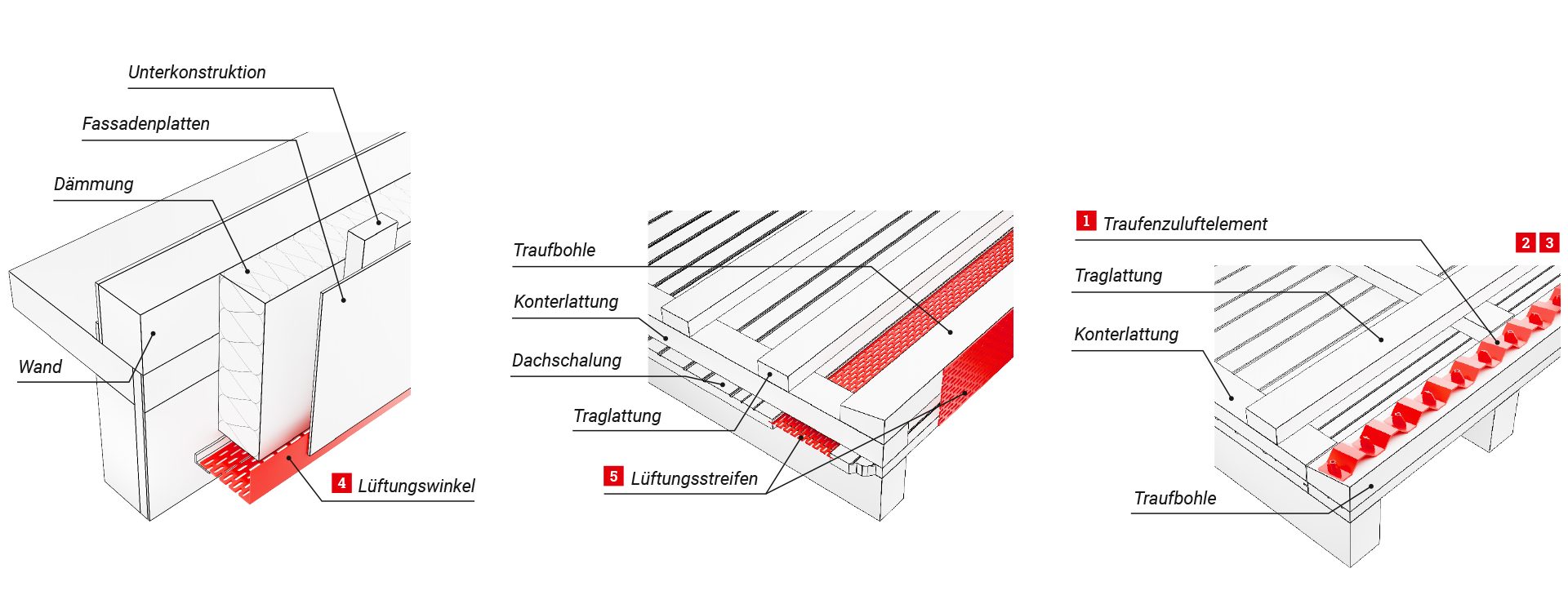 Unterkonstruktion

Fassadenplatten

Dämmung

Wand

4 Lüftungswinkel

Traufbohle

Konterlattung

Dachschalung

Traglattung

5 Lüftungsstreifen

1 Traufenzuluftelement

2 3

Traglattung

Konterlattung

Traufbohle