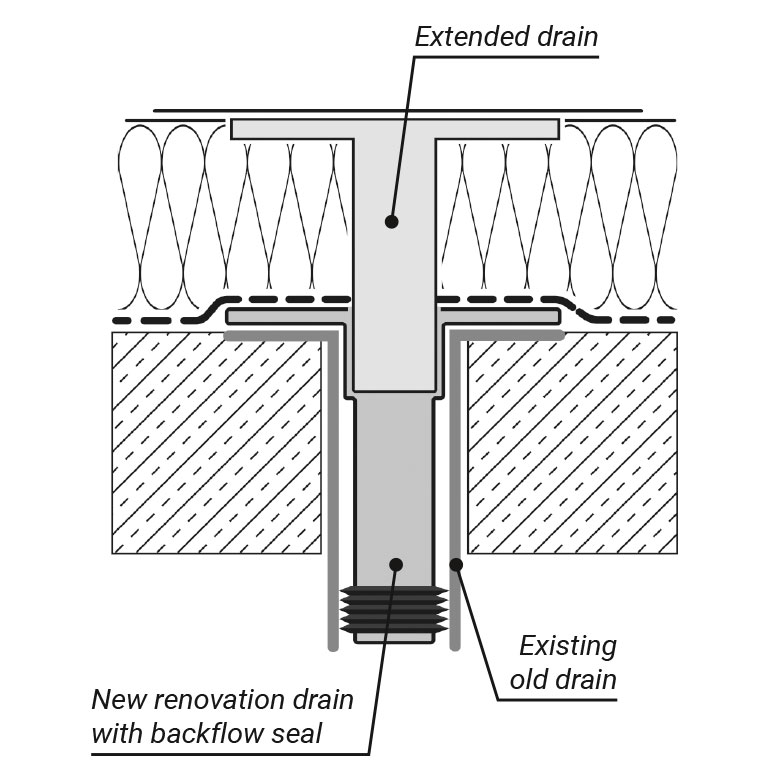 Extended drain

Existing old drain

New renovation drain with backflow seal