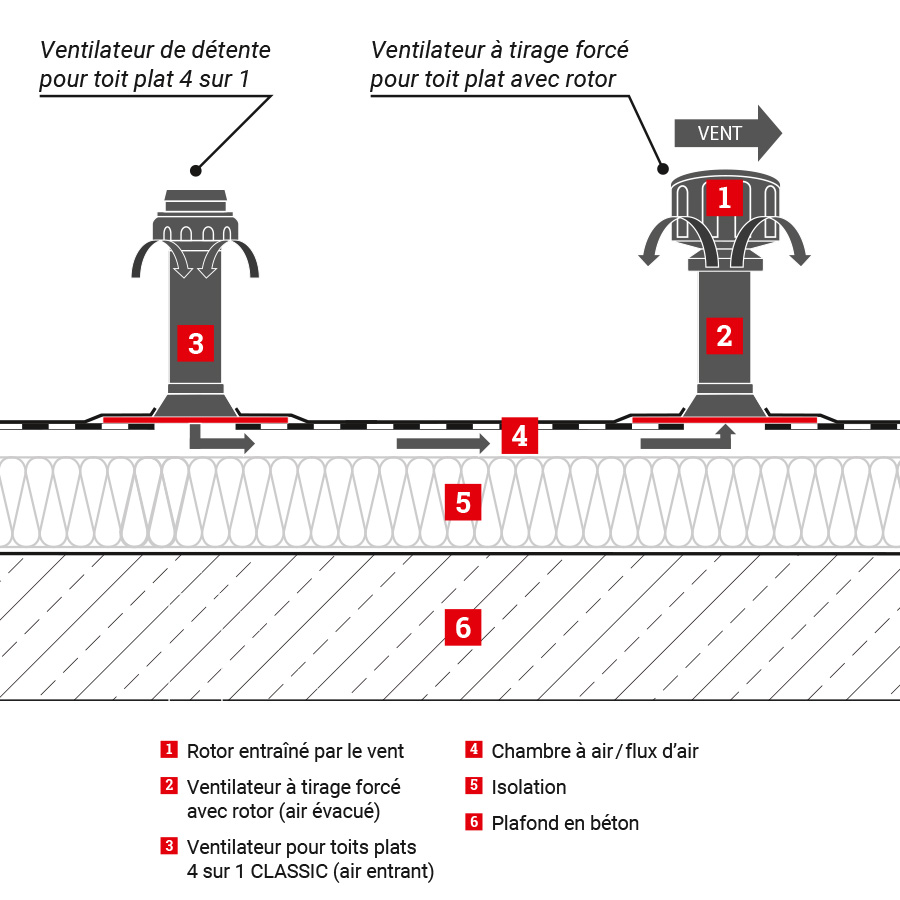 Ventilateur de détente pour toit plat 4 sur 1

Ventilateur à tirage forcé pour toit plat avec rotor

VENT

1

3

2

4

5

6

1 Rotor entraîné par le vent

2 Ventilateur à tirage forcé avec rotor (air évacué)

3 Ventilateur pour toits plats 4 sur 1 CLASSIC (air entrant)

4 Chambre à air / flux d'air

5 Isolation

6 Plafond en béton