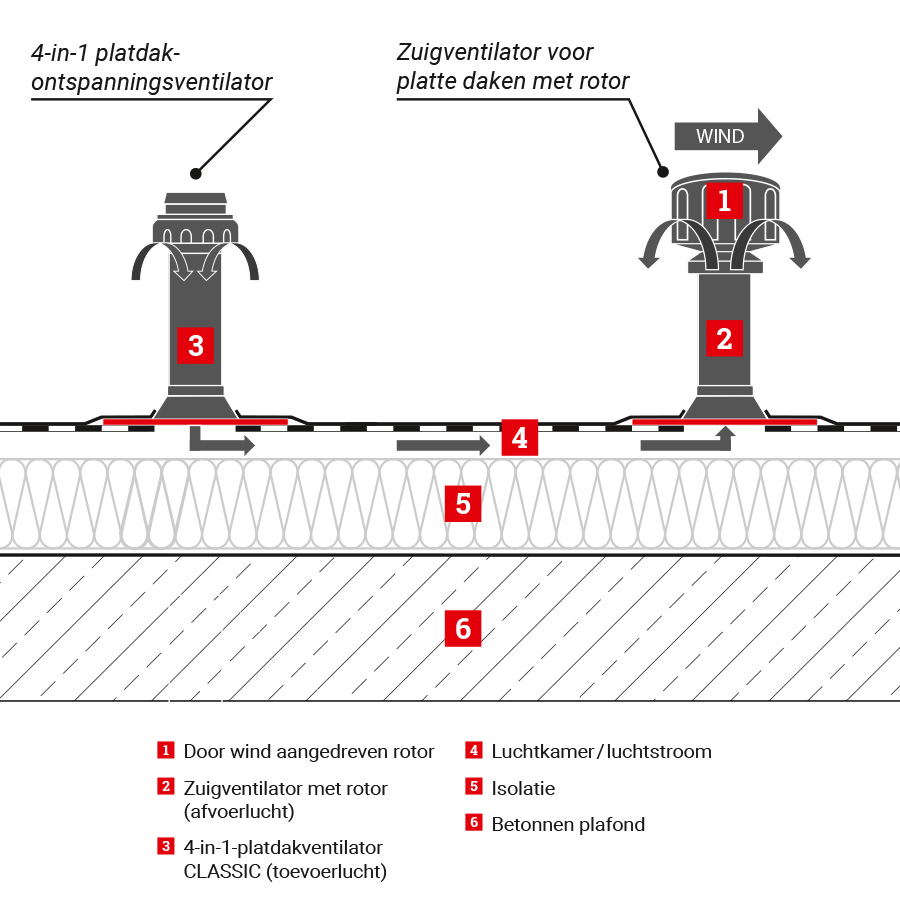 4-in-1 platdak-ontspanningsventilator

Zuigventilator voor platte daken met rotor

WIND

1

2

3

4

5

6

1 Door wind aangedreven rotor

2 Zuigventilator met rotor (afvoerlucht)

3 4-in-1-platdakventilator CLASSIC (toevoerlucht)

4 Luchtkamer/luchtstroom

5 Isolatie

6 Betonnen plafond